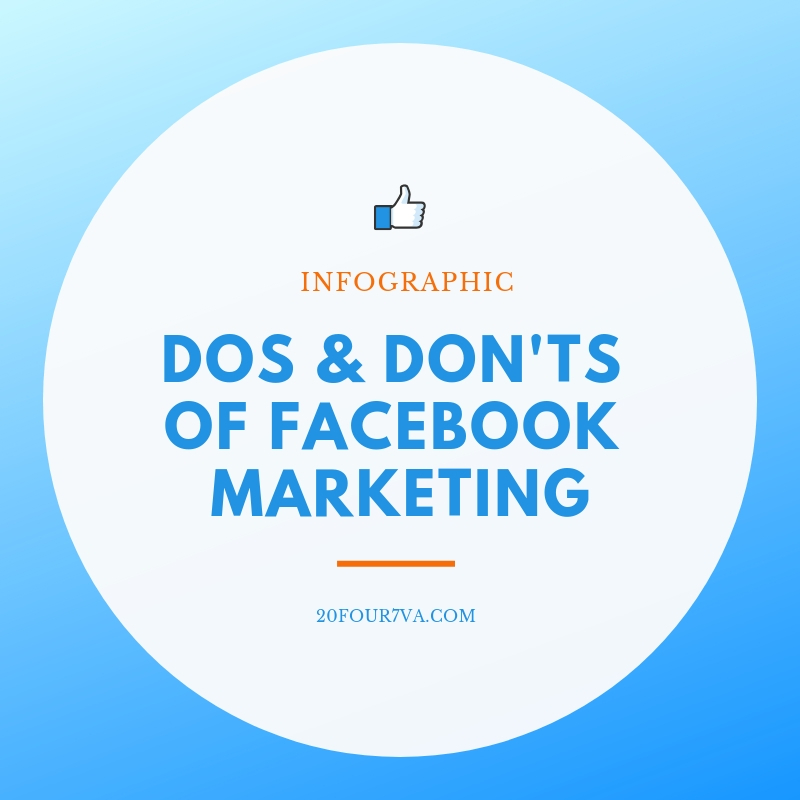 INFOGRAPHIC

DOS & DON'TS OF FACEBOOK MARKETING

20FOUR7VA.COM